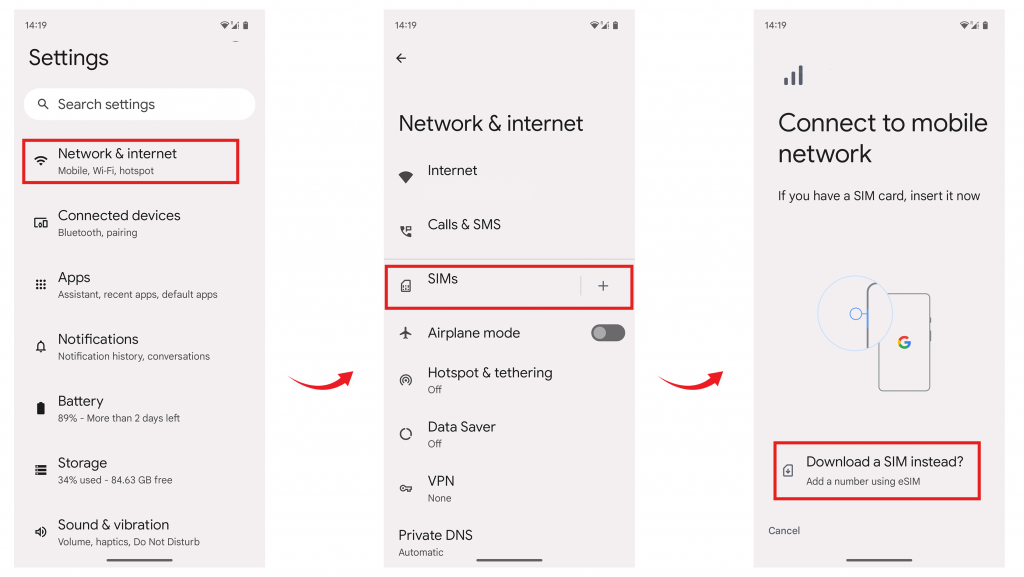 14:19

Settings

Search settings

Network & internet
Mobile, Wi-Fi, hotspot

Connected devices
Bluetooth, pairing

Apps
Assistant, recent apps, default apps

Notifications
Notification history, conversations

Battery
89% - More than 2 days left

Storage
34% used - 84.63 GB free

Sound & vibration
Volume, haptics, Do Not Disturb

14:19

Network & internet

Internet

Calls & SMS

SIMs
+

Airplane mode

Hotspot & tethering
Off

Data Saver
Off

VPN
None

Private DNS
Automatic

14:19

Connect to mobile network

If you have a SIM card, insert it now

G

Download a SIM instead?
Add a number using eSIM

Cancel